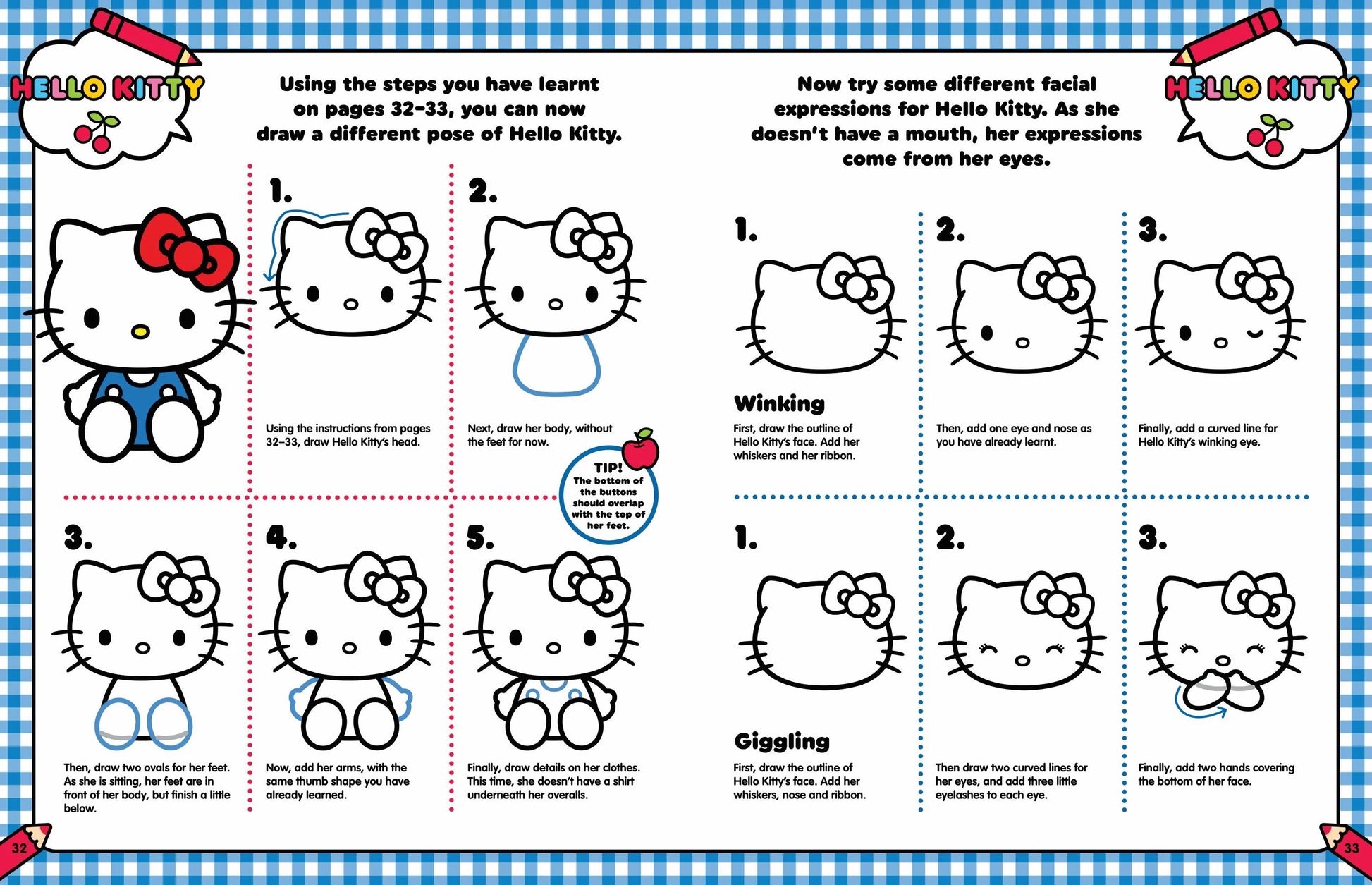 HELLO KITTY

Using the steps you have learnt on pages 32–33, you can now draw a different pose of Hello Kitty.

1.

Using the instructions from pages 32–33, draw Hello Kitty's head.

2.

Next, draw her body, without the feet for now.

TIP! The bottom of the buttons should overlap with the top of her feet.

3.

Then, draw two ovals for her feet. As she is sitting, her feet are in front of her body, but finish a little below.

4.

Now, add her arms, with the same thumb shape you have already learned.

5.

Finally, draw details on her clothes. This time, she doesn't have a shirt underneath her overalls.

32

Now try some different facial expressions for Hello Kitty. As she doesn't have a mouth, her expressions come from her eyes.

HELLO KITTY

1.

Winking

First, draw the outline of Hello Kitty's face. Add her whiskers and her ribbon.

2.

Then, add one eye and nose as you have already learnt.

3.

Finally, add a curved line for Hello Kitty's winking eye.

1.

Giggling

First, draw the outline of Hello Kitty's face. Add her whiskers, nose and ribbon.

2.

Then draw two curved lines for her eyes, and add three little eyelashes to each eye.

3.

Finally, add two hands covering the bottom of her face.

33